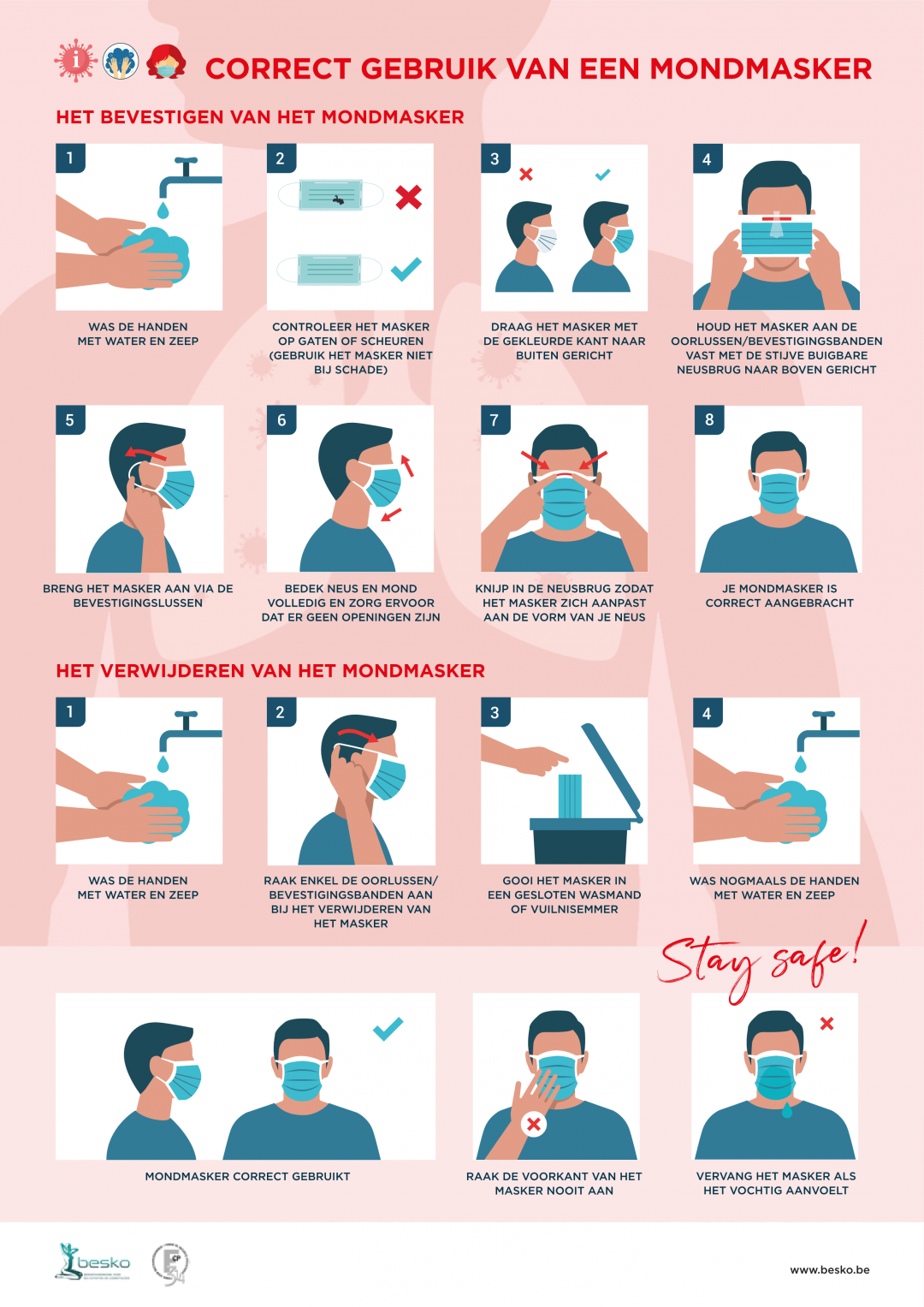 CORRECT GEBRUIK VAN EEN MONDMASKER

HET BEVESTIGEN VAN HET MONDMASKER

1
WAS DE HANDEN MET WATER EN ZEEP

2
CONTROLEER HET MASKER OP GATEN OF SCHEUREN (GEBRUIK HET MASKER NIET BIJ SCHADE)

3
DRAAG HET MASKER MET DE GEKLEURDE KANT NAAR BUITEN GERICHT

4
HOUD HET MASKER AAN DE OORLUSSEN/BEVESTIGINGSBANDEN VAST MET DE STIJVE BUIGBARE NEUSBRUG NAAR BOVEN GERICHT

5
BRENG HET MASKER AAN VIA DE BEVESTIGINGSLUSSEN

6
BEDEK NEUS EN MOND VOLLEDIG EN ZORG ERVOOR DAT ER GEEN OPENINGEN ZIJN

7
KNIJP IN DE NEUSBRUG ZODAT HET MASKER ZICH AANPAST AAN DE VORM VAN JE NEUS

8
JE MONDMASKER IS CORRECT AANGEBRACHT

HET VERWIJDEREN VAN HET MONDMASKER

1
WAS DE HANDEN MET WATER EN ZEEP

2
RAAK ENKEL DE OORLUSSEN/ BEVESTIGINGSBANDEN AAN BIJ HET VERWIJDEREN VAN HET MASKER

3
GOOI HET MASKER IN EEN GESLOTEN WASMAND OF VUILNISEMMER

4
WAS NOGMAALS DE HANDEN MET WATER EN ZEEP

Stay safe!

MONDMASKER CORRECT GEBRUIKT

RAAK DE VOORKANT VAN HET MASKER NOOIT AAN

VERVANG HET MASKER ALS HET VOCHTIG AANVOELT

besko

www.besko.be